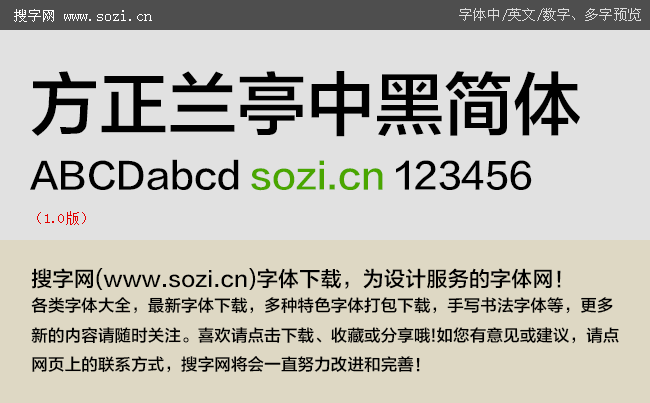 搜字网 www.sozi.cn

字体中/英文/数字、多字预览

方正兰亭中黑简体

ABCDabcd sozi.cn 123456

（1.0版）

搜字网(www.sozi.cn)字体下载，为设计服务的字体网！

各类字体大全，最新字体下载，多种特色字体打包下载，手写书法字体等，更多新的内容请随时关注。喜欢请点击下载、收藏或分享哦!如您有意见或建议，请点网页上的联系方式，搜字网将会一直努力改进和完善！