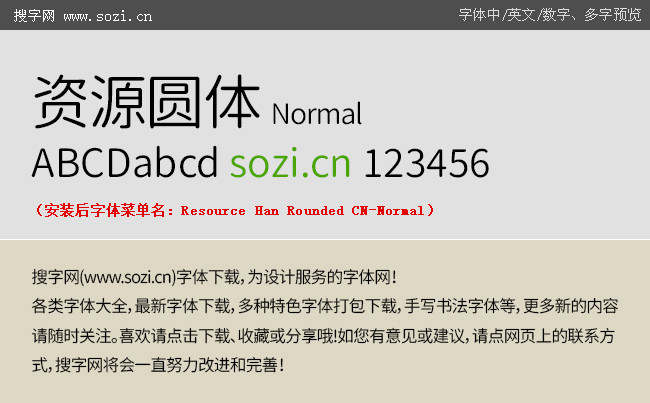 搜字网 www.sozi.cn

字体中/英文/数字、多字预览

资源圆体 Normal

ABCDabcd sozi.cn 123456

（安装后字体菜单名：Resource Han Rounded CN-Normal）

搜字网(www.sozi.cn)字体下载，为设计服务的字体网！
各类字体大全，最新字体下载，多种特色字体打包下载，手写书法字体等，更多新的内容请随时关注。喜欢请点击下载、收藏或分享哦!如您有意见或建议，请点网页上的联系方式，搜字网将会一直努力改进和完善！