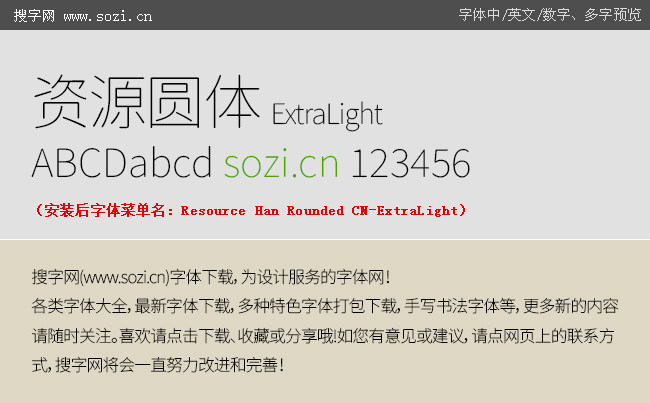 搜字网 www.sozi.cn

字体中/英文/数字、多字预览

资源圆体 ExtraLight

ABCDabcd sozi.cn 123456

（安装后字体菜单名：Resource Han Rounded CN-ExtraLight）

搜字网(www.sozi.cn)字体下载，为设计服务的字体网！
各类字体大全，最新字体下载，多种特色字体打包下载，手写书法字体等，更多新的内容请随时关注。喜欢请点击下载、收藏或分享哦!如您有意见或建议，请点网页上的联系方式，搜字网将会一直努力改进和完善！