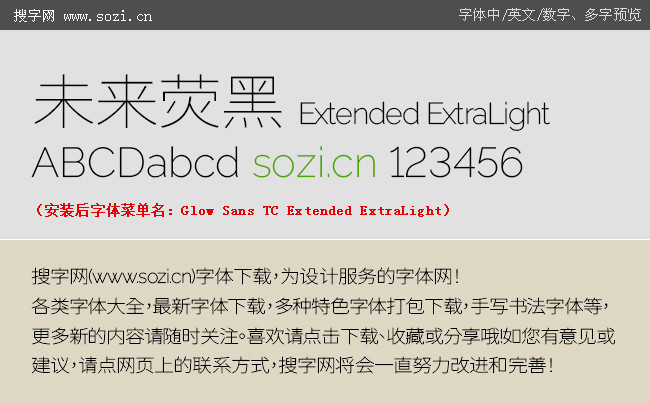 搜字网 www.sozi.cn

字体中/英文/数字、多字预览

未来荧黑 Extended ExtraLight

ABCDabcd sozi.cn 123456

（安装后字体菜单名：Glow Sans TC Extended ExtraLight）

搜字网(www.sozi.cn)字体下载，为设计服务的字体网！
各类字体大全，最新字体下载，多种特色字体打包下载，手写书法字体等，更多新的内容请随时关注。喜欢请点击下载、收藏或分享哦!如您有意见或建议，请点网页上的联系方式，搜字网将会一直努力改进和完善！