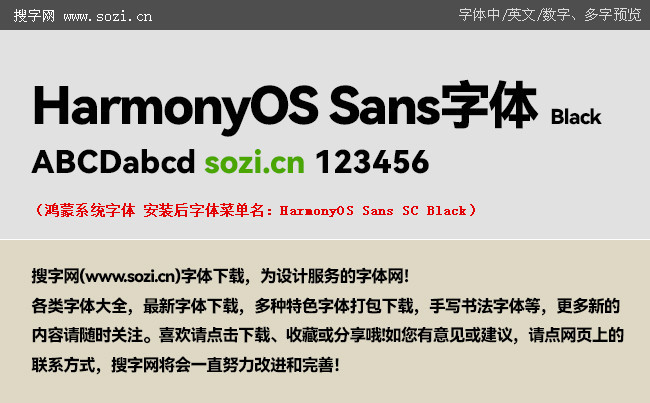 搜字网 www.sozi.cn

字体中/英文/数字、多字预览

HarmonyOS Sans字体 Black

ABCDabcd sozi.cn 123456

（鸿蒙系统字体 安装后字体菜单名：HarmonyOS Sans SC Black）

搜字网(www.sozi.cn)字体下载，为设计服务的字体网!
各类字体大全，最新字体下载，多种特色字体打包下载，手写书法字体等，更多新的内容请随时关注。喜欢请点击下载、收藏或分享哦!如您有意见或建议，请点网页上的联系方式，搜字网将会一直努力改进和完善!