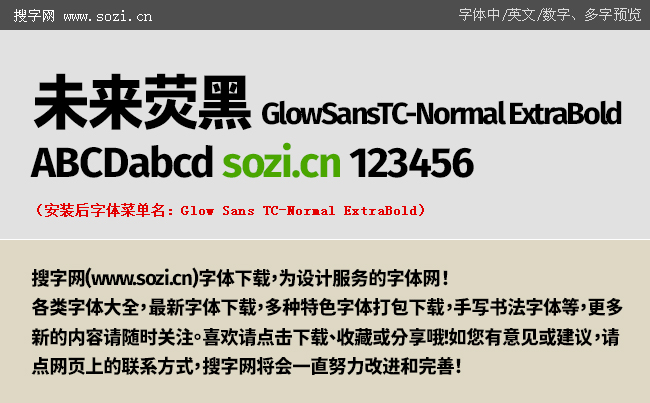 搜字网 www.sozi.cn

字体中/英文/数字、多字预览

未来荧黑 GlowSansTC-Normal ExtraBold

ABCDabcd sozi.cn 123456

（安装后字体菜单名：Glow Sans TC-Normal ExtraBold）

搜字网(www.sozi.cn)字体下载，为设计服务的字体网！
各类字体大全，最新字体下载，多种特色字体打包下载，手写书法字体等，更多新的内容请随时关注。喜欢请点击下载、收藏或分享哦!如您有意见或建议，请点网页上的联系方式，搜字网将会一直努力改进和完善！